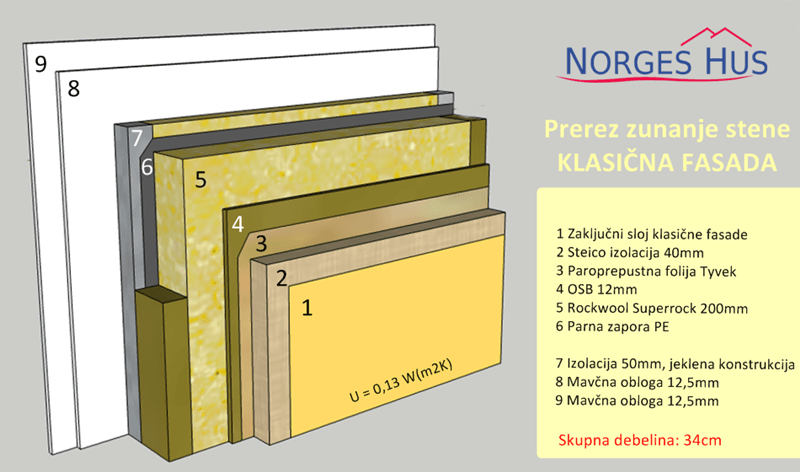 9
8
7
6
5
4
3
2
1

U = 0,13 W(m2K)

NORGES HUS

Prerez zunanje stene
KLASIČNA FASADA

1 Zaključni sloj klasične fasade
2 Steico izolacija 40mm
3 Paroprepustna folija Tyvek
4 OSB 12mm
5 Rockwool Superrock 200mm
6 Parna zapora PE

7 Izolacija 50mm, jeklena konstrukcija
8 Mavčna obloga 12,5mm
9 Mavčna obloga 12,5mm

Skupna debelina: 34cm